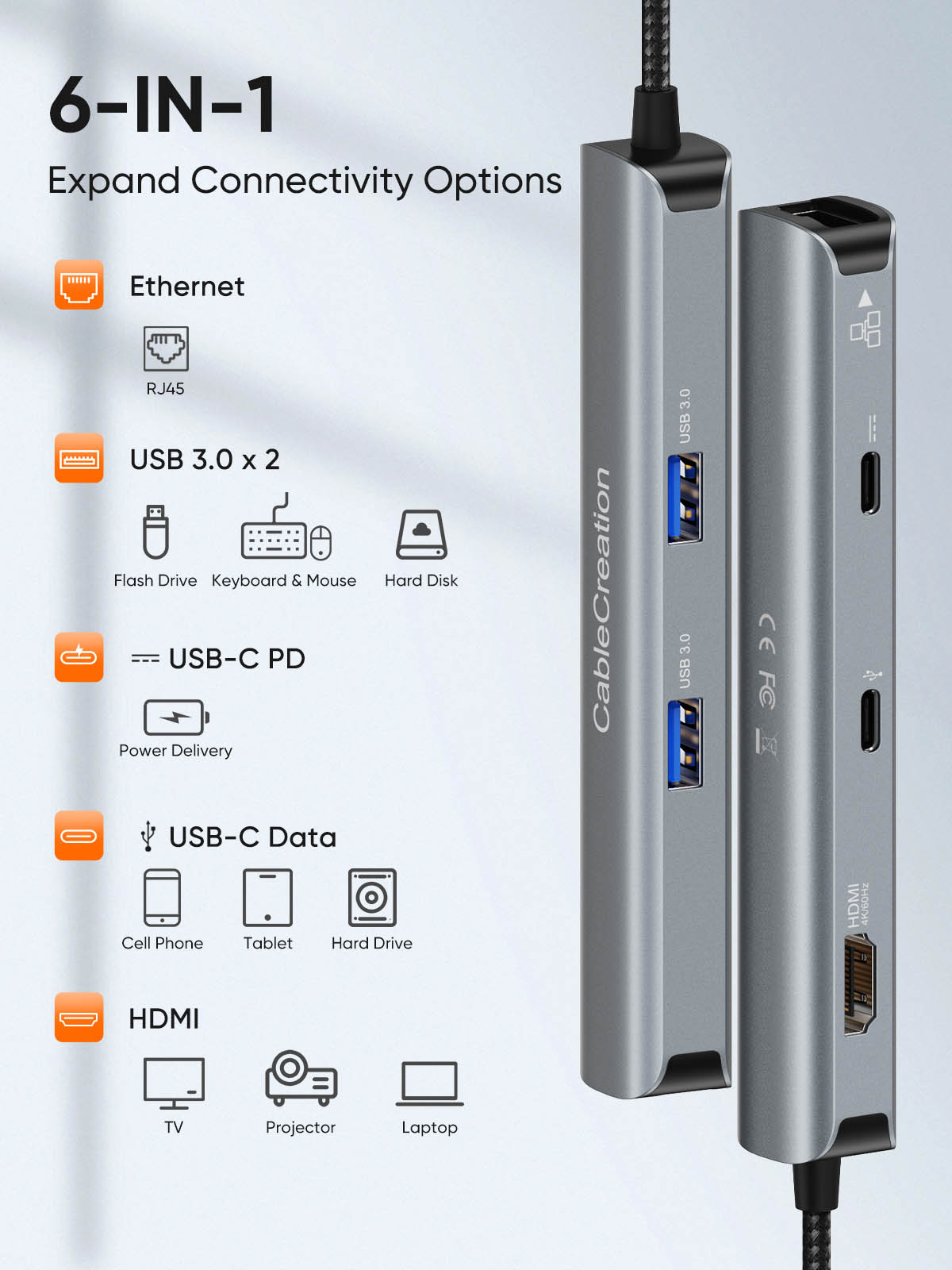 6-IN-1
Expand Connectivity Options

Ethernet
RJ45

USB 3.0 x 2
Flash Drive
Keyboard & Mouse
Hard Disk

USB-C PD
Power Delivery

USB-C Data
Cell Phone
Tablet
Hard Drive

HDMI
TV
Projector
Laptop

CableCreation
USB 3.0
USB 3.0
CE FC
HDMI 4K/60Hz