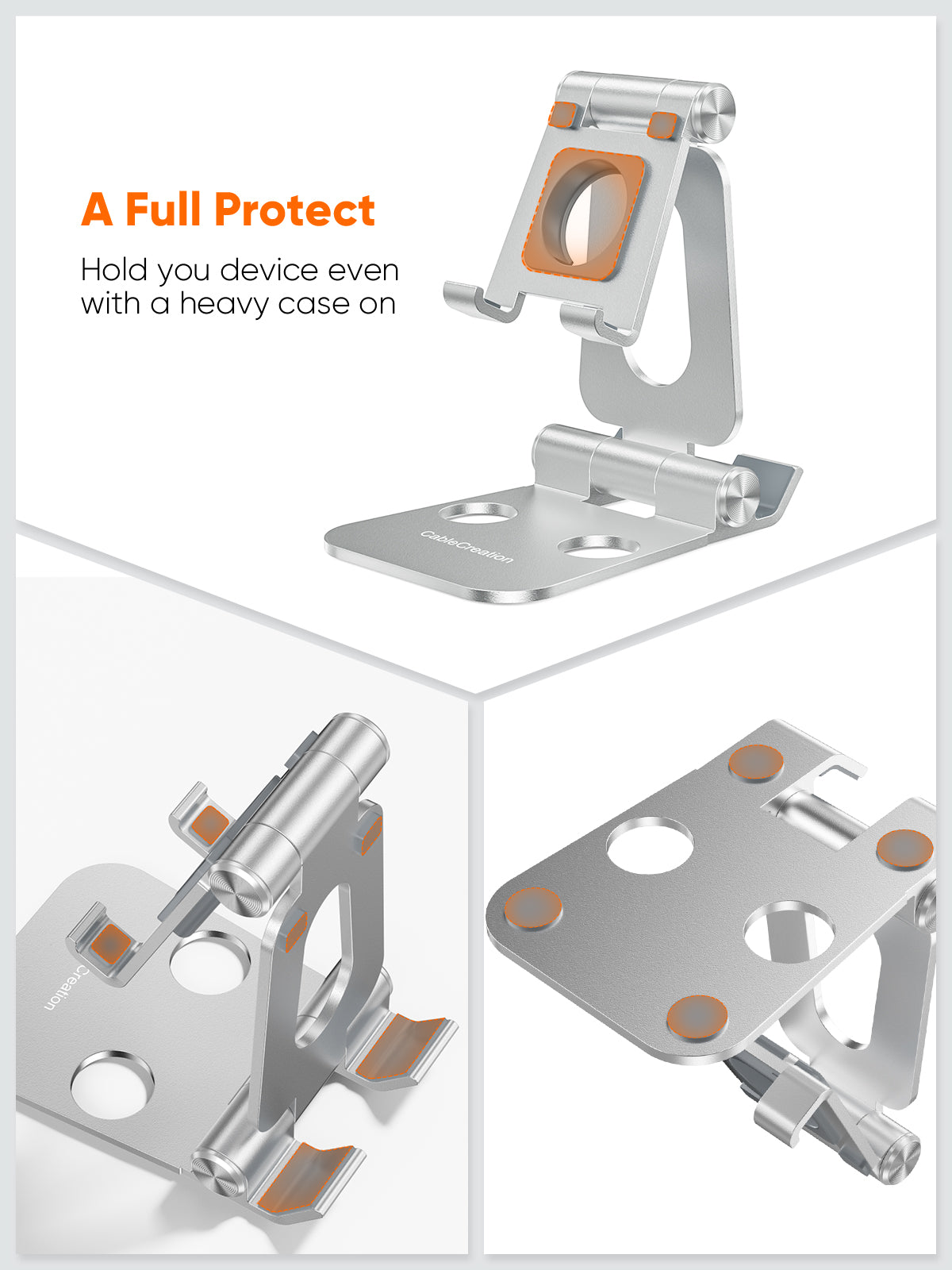 A Full Protect

Hold you device even with a heavy case on

CableCreation

Creation