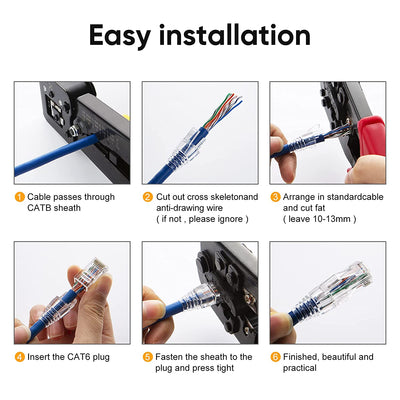 Easy installation

1 Cable passes through CATB sheath

2 Cut out cross skeletonand anti-drawing wire ( if not , please ignore )

3 Arrange in standardcable and cut fat ( leave 10-13mm )

4 Insert the CAT6 plug

5 Fasten the sheath to the plug and press tight

6 Finished, beautiful and practical