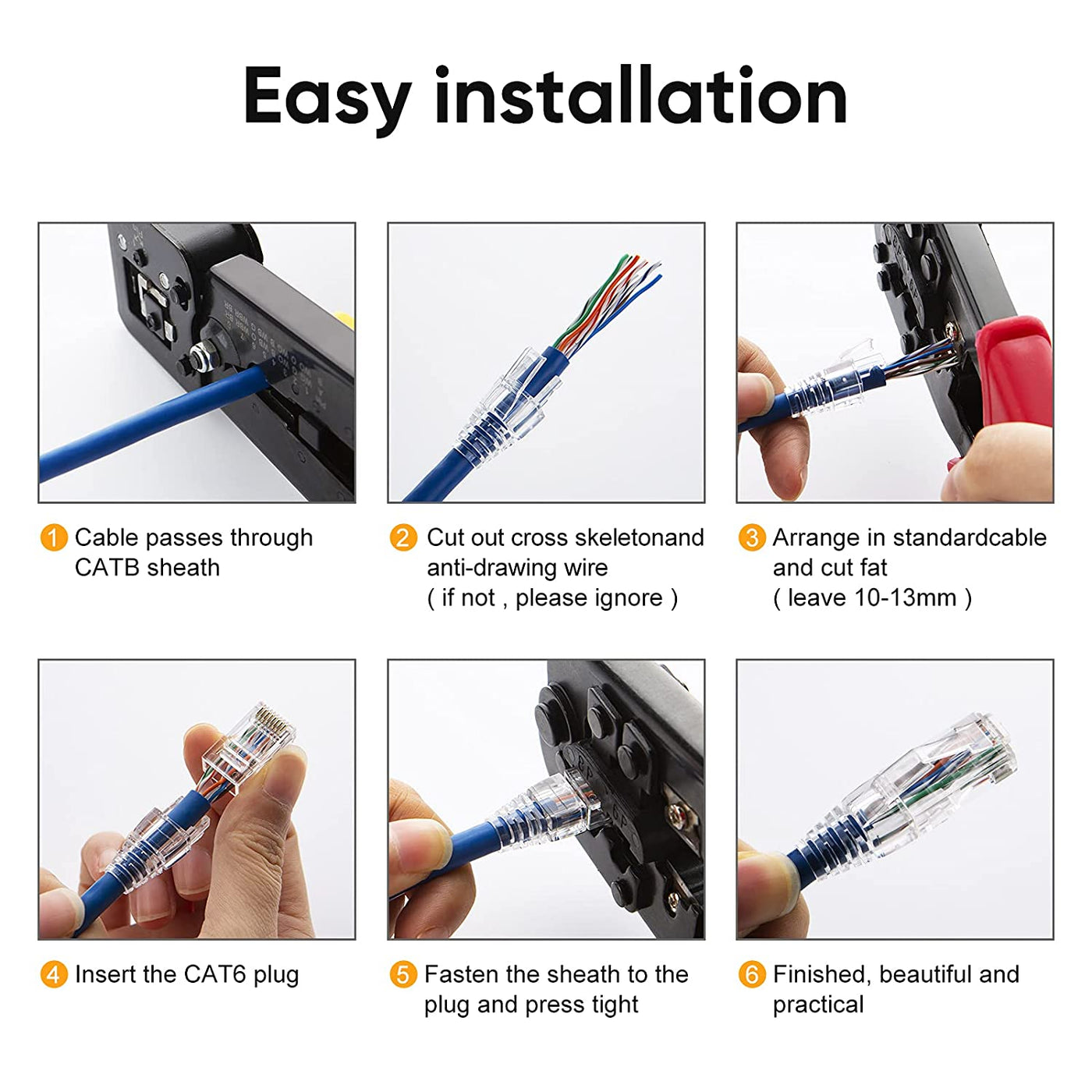 Easy installation

1 Cable passes through CATB sheath

2 Cut out cross skeletonand anti-drawing wire ( if not , please ignore )

3 Arrange in standardcable and cut fat ( leave 10-13mm )

4 Insert the CAT6 plug

5 Fasten the sheath to the plug and press tight

6 Finished, beautiful and practical